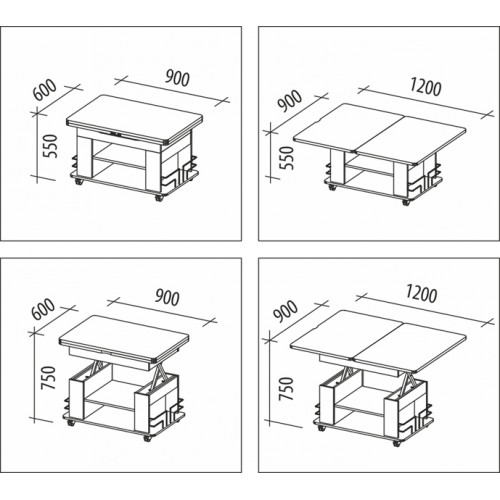 600
900
550

900
1200
550

600
900
750

900
1200
750